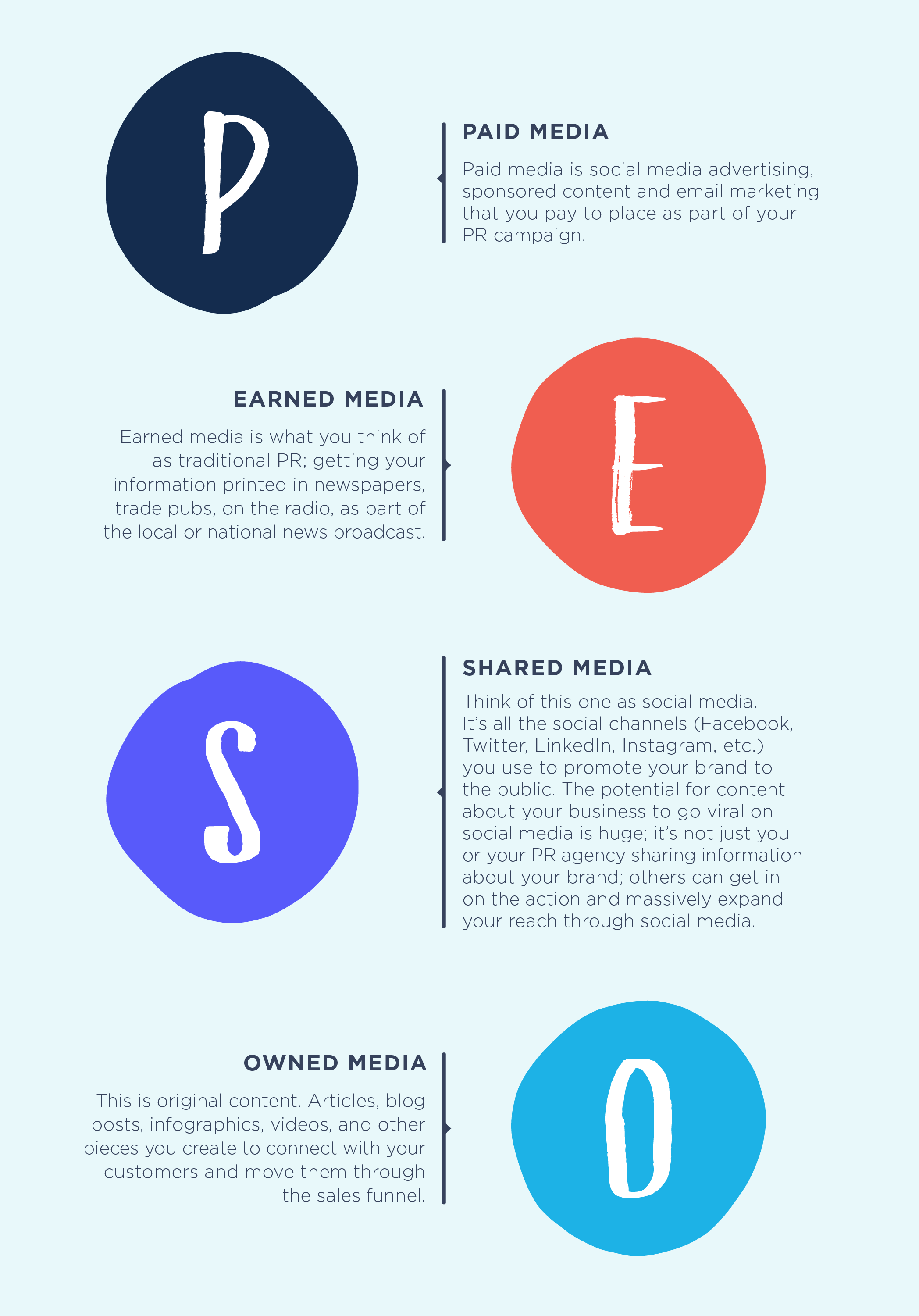 P

PAID MEDIA

Paid media is social media advertising, sponsored content and email marketing that you pay to place as part of your PR campaign.

EARNED MEDIA

Earned media is what you think of as traditional PR; getting your information printed in newspapers, trade pubs, on the radio, as part of the local or national news broadcast.

E

S

SHARED MEDIA

Think of this one as social media. It's all the social channels (Facebook, Twitter, LinkedIn, Instagram, etc.) you use to promote your brand to the public. The potential for content about your business to go viral on social media is huge; it's not just you or your PR agency sharing information about your brand; others can get in on the action and massively expand your reach through social media.

OWNED MEDIA

This is original content. Articles, blog posts, infographics, videos, and other pieces you create to connect with your customers and move them through the sales funnel.

O